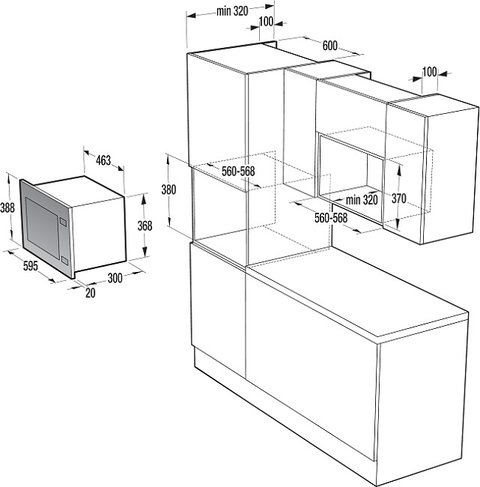 min 320
100
600
100
463
388
368
595
300
20
380
560-568
min 320
370
560-568