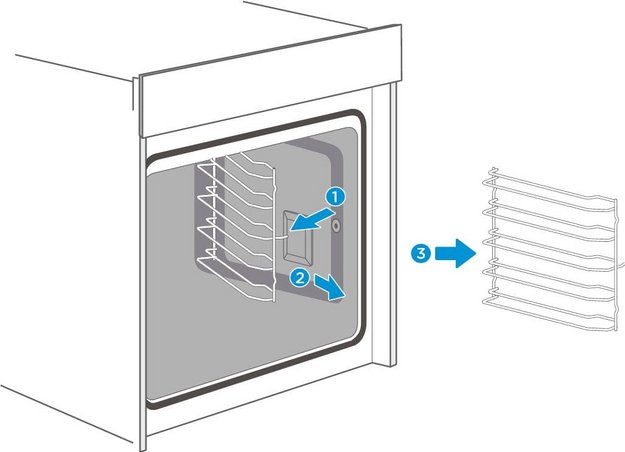 1
2
3