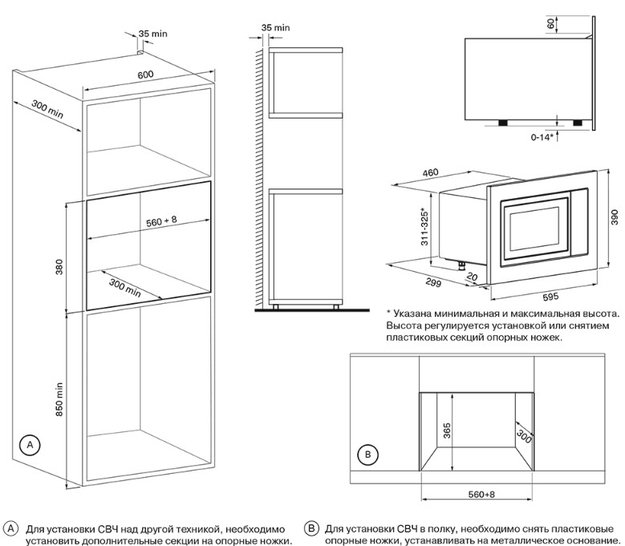 35 min
600
300 min
560 + 8
380
300 min
850 min
A

35 min

60
0-14*

460
311-325*
390
299
20
595

* Указана минимальная и максимальная высота. Высота регулируется установкой или снятием пластиковых секций опорных ножек.

365
300
B
560+8

A Для установки СВЧ над другой техникой, необходимо установить дополнительные секции на опорные ножки.

B Для установки СВЧ в полку, необходимо снять пластиковые опорные ножки, устанавливать на металлическое основание.