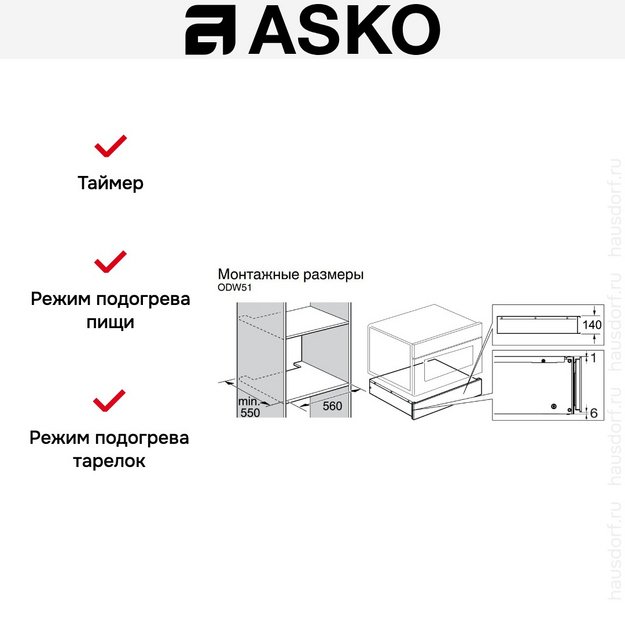 ASKO

Таймер

Режим подогрева пищи

Режим подогрева тарелок

Монтажные размеры
ODW51

min. 550

560

140

1

6

hausdorf.ru hausdorf.ru hausdorf.ru hausdorf.ru