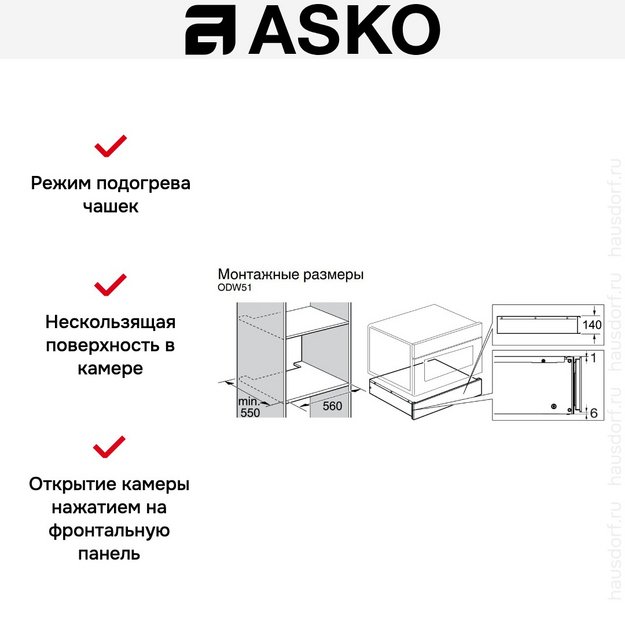 ASKO

Режим подогрева чашек

Нескользящая поверхность в камере

Открытие камеры нажатием на фронтальную панель

Монтажные размеры
ODW51

min. 550

560

140

1

6

hausdorf.ru hausdorf.ru hausdorf.ru hausdorf.ru