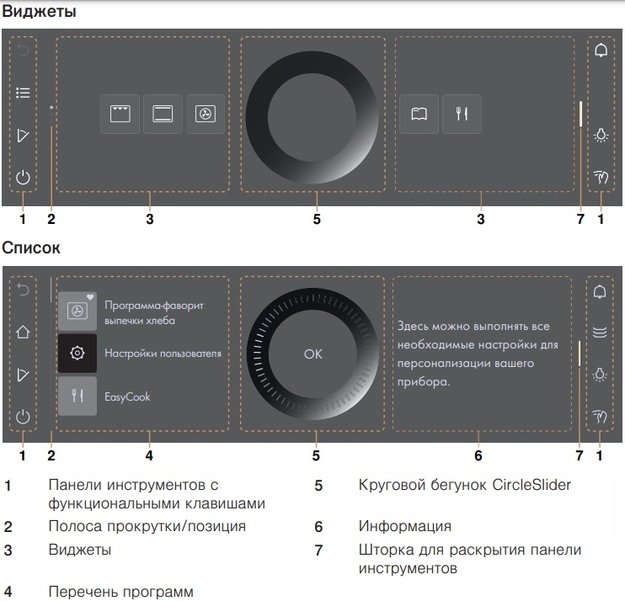 Виджеты

1 2 3 5 3 7 1

Список

Программа-фаворит выпечки хлеба

Настройки пользователя

EasyCook

OK

Здесь можно выполнять все необходимые настройки для персонализации вашего прибора.

1 2 4 5 6 7 1

1 Панели инструментов с функциональными клавишами

2 Полоса прокрутки/позиция

3 Виджеты

4 Перечень программ

5 Круговой бегунок CircleSlider

6 Информация

7 Шторка для раскрытия панели инструментов