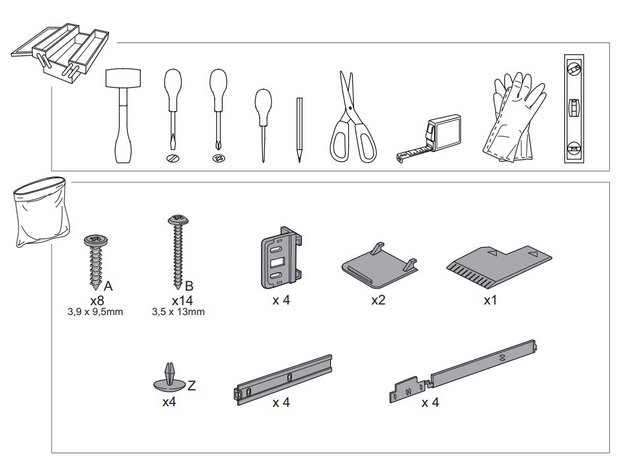 A
x8
3,9 x 9,5mm

B
x14
3,5 x 13mm

x 4

x2

x1

Z
x4

x 4

x 4