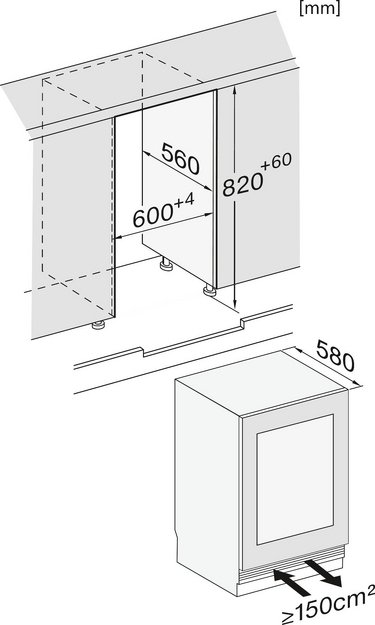 [mm]

560

$820^{+60}$

$600^{+4}$

580

$\geq 150cm^2$