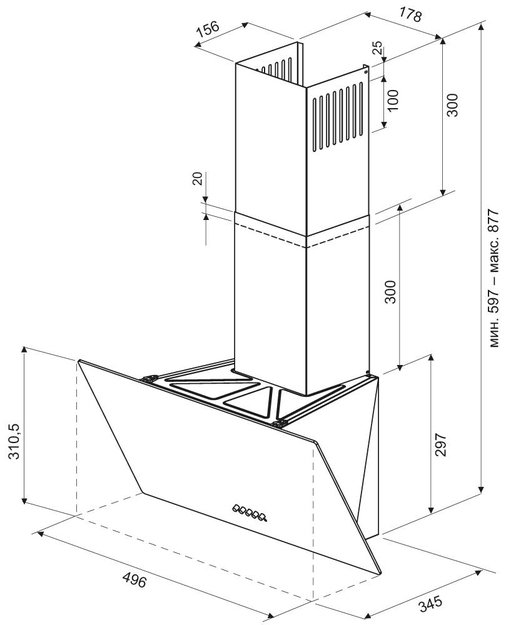 156
178
25
100
300
20
300
мин. 597 – макс. 877
310,5
297
496
345