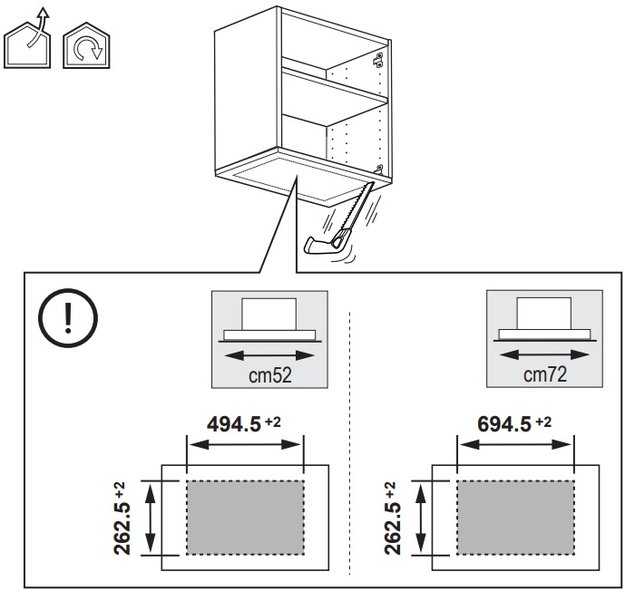 !

cm52

$494.5^{+2}$

$262.5^{+2}$

cm72

$694.5^{+2}$

$262.5^{+2}$