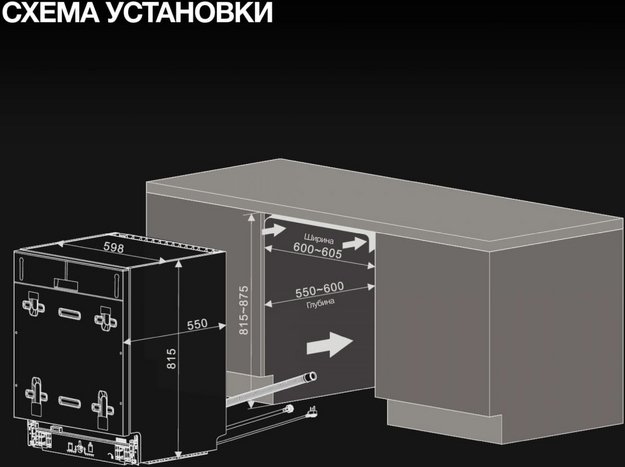 СХЕМА УСТАНОВКИ

598

550

815

815~875

Ширина
600~605

550~600
Глубина