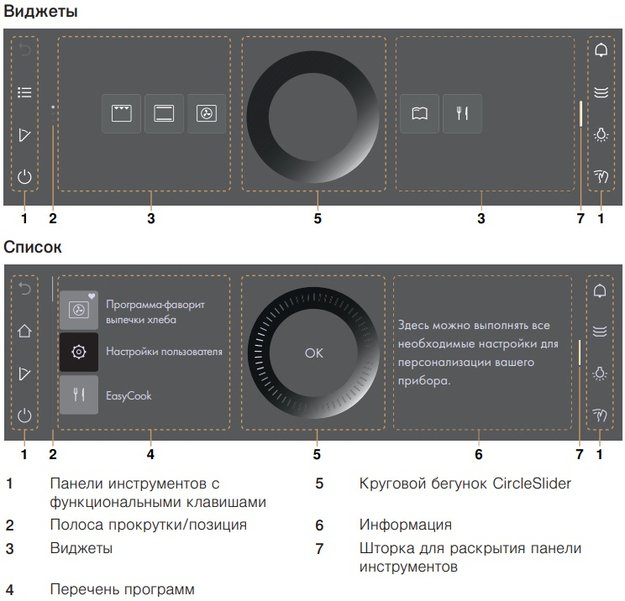 Виджеты

1 2 3 5 3 7 1

Список

Программа-фаворит выпечки хлеба

Настройки пользователя

EasyCook

OK

Здесь можно выполнять все необходимые настройки для персонализации вашего прибора.

1 2 4 5 6 7 1

1 Панели инструментов с функциональными клавишами

2 Полоса прокрутки/позиция

3 Виджеты

4 Перечень программ

5 Круговой бегунок CircleSlider

6 Информация

7 Шторка для раскрытия панели инструментов