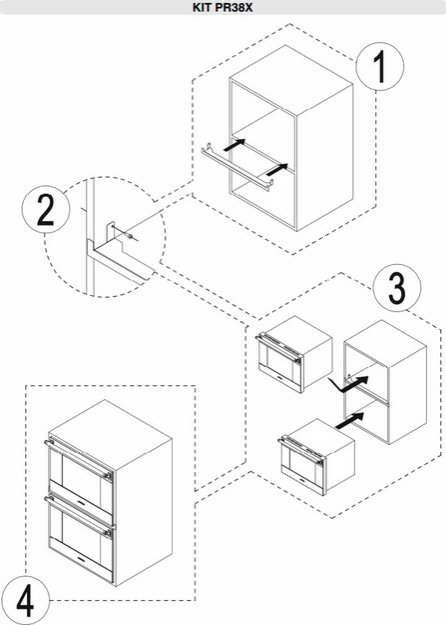 KIT PR38X

1

2

3

4