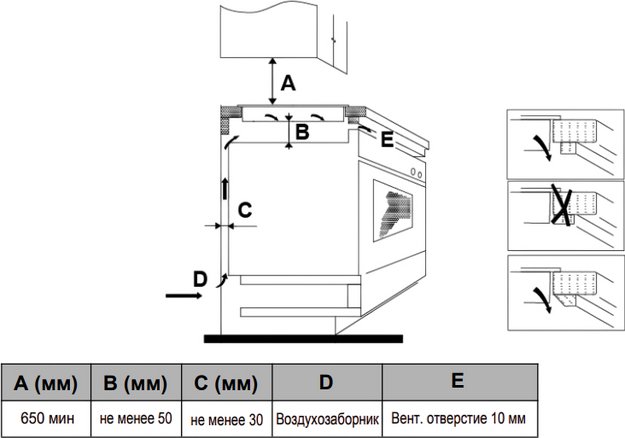 A
B
E
C
D

| A (мм) | B (мм) | C (мм) | D | E |
|---|---|---|---|---|
| 650 мин | не менее 50 | не менее 30 | Воздухозаборник | Вент. отверстие 10 мм |