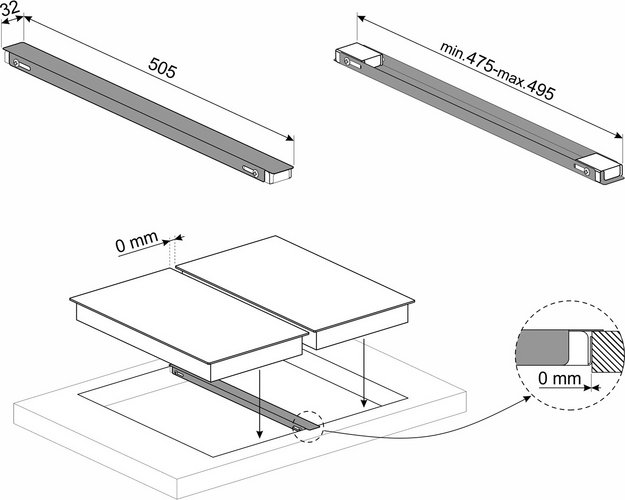 32

505

min.475-max.495

0 mm

0 mm