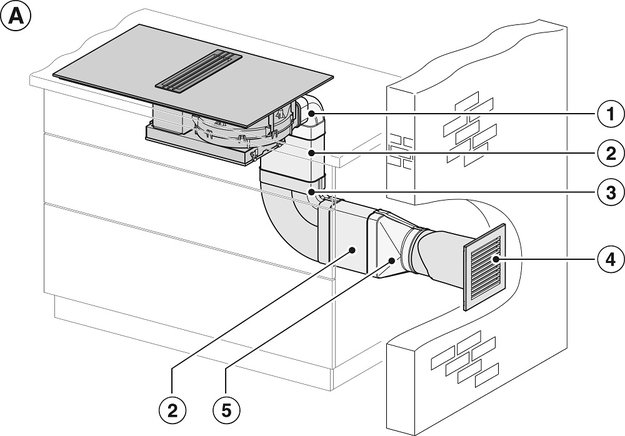 A
1
2
3
4
2
5