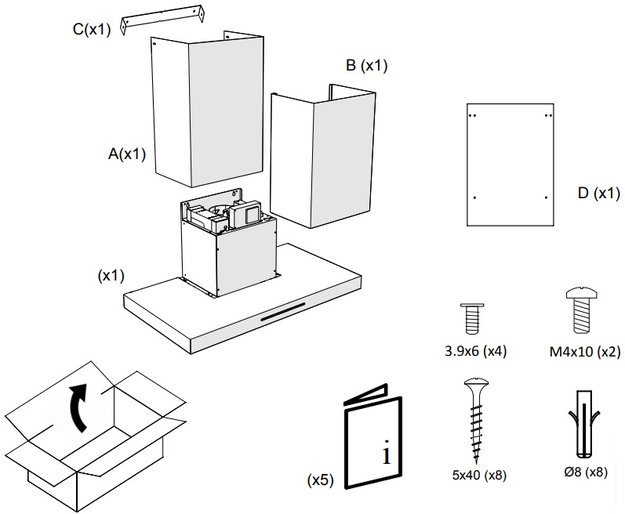 C(x1)

B (x1)

A(x1)

D (x1)

(x1)

3.9x6 (x4)

M4x10 (x2)

i

(x5)

5x40 (x8)

Ø8 (x8)