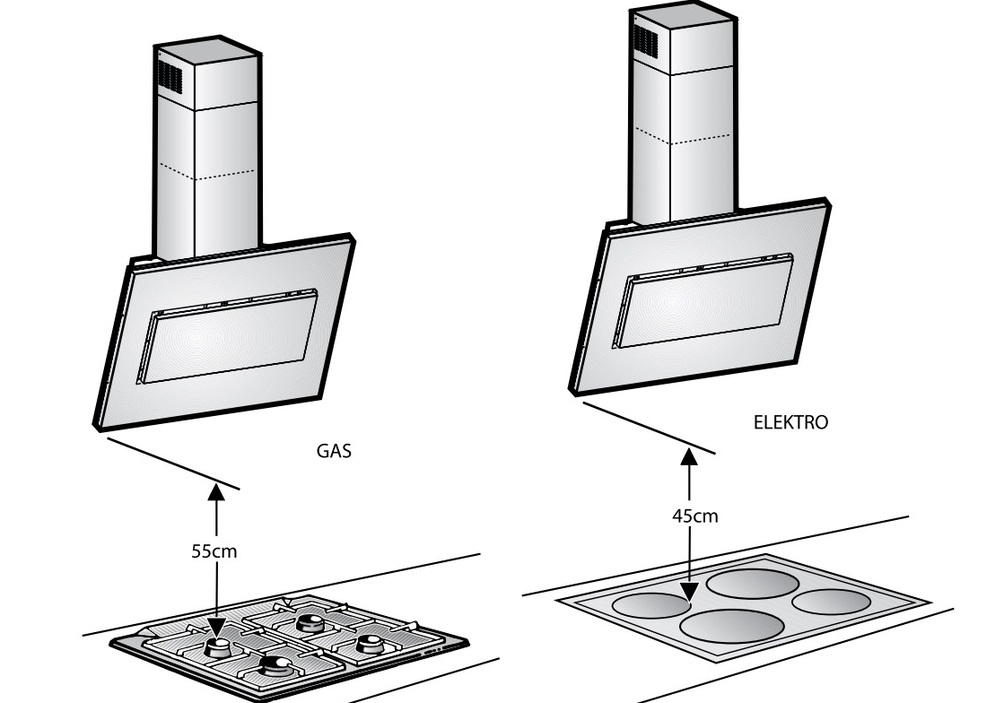 GAS

55cm

ELEKTRO

45cm