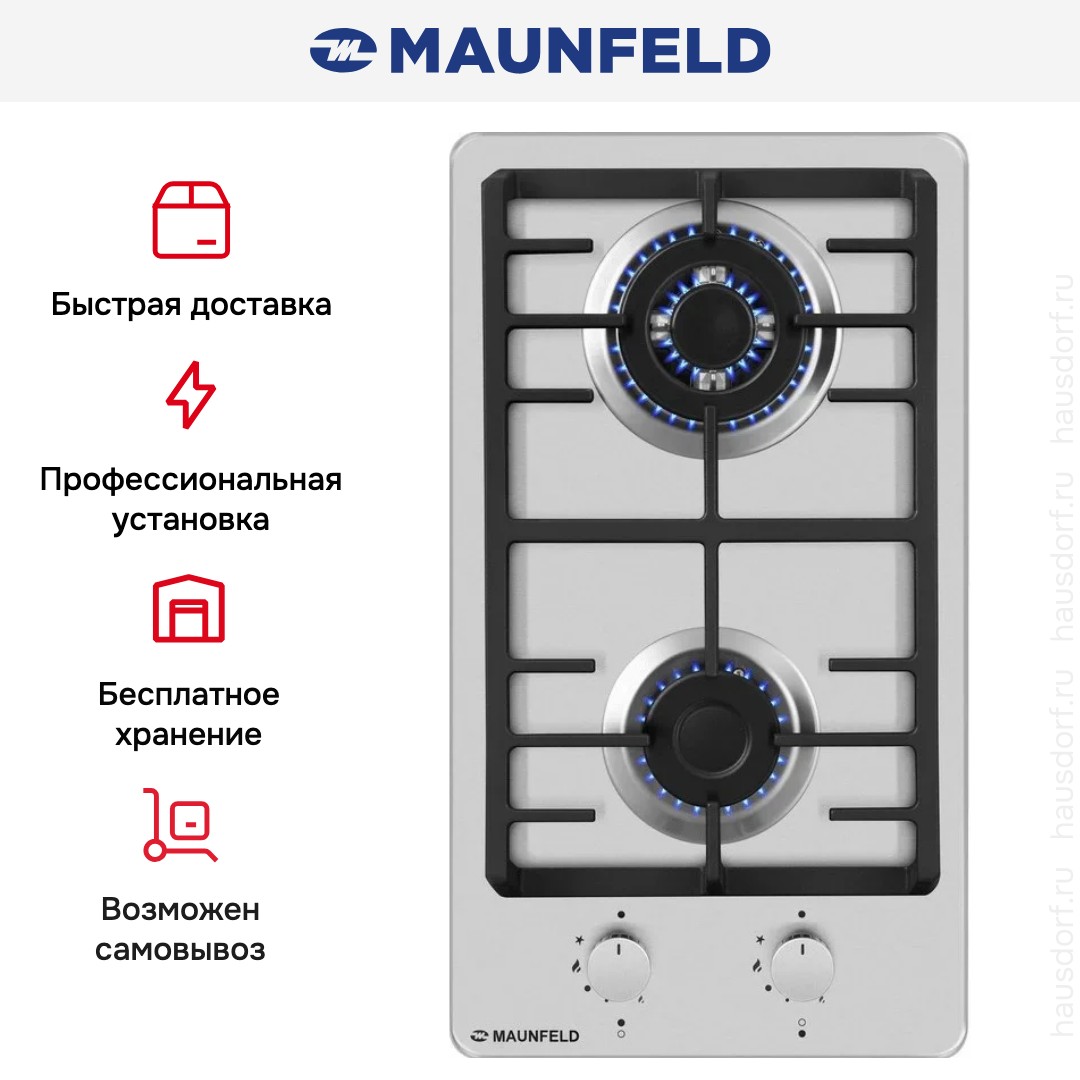 MAUNFELD

Быстрая доставка

Профессиональная установка

Бесплатное хранение

Возможен самовывоз

MAUNFELD

hausdorf.ru hausdorf.ru hausdorf.ru hausdorf.ru hausdorf.ru