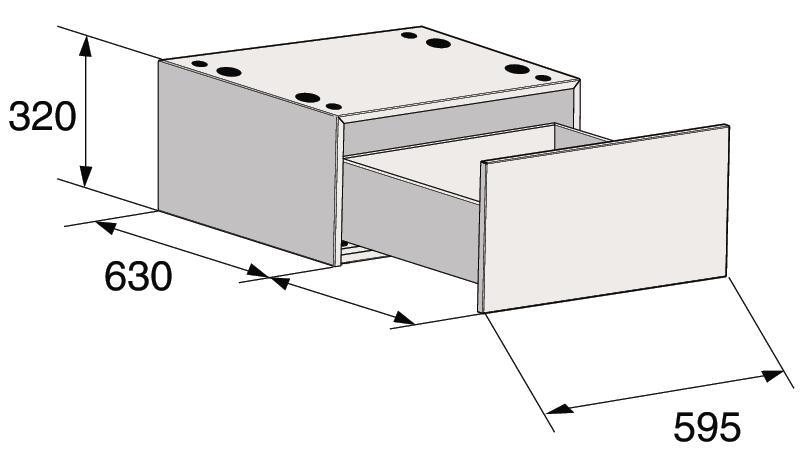 320

630

595