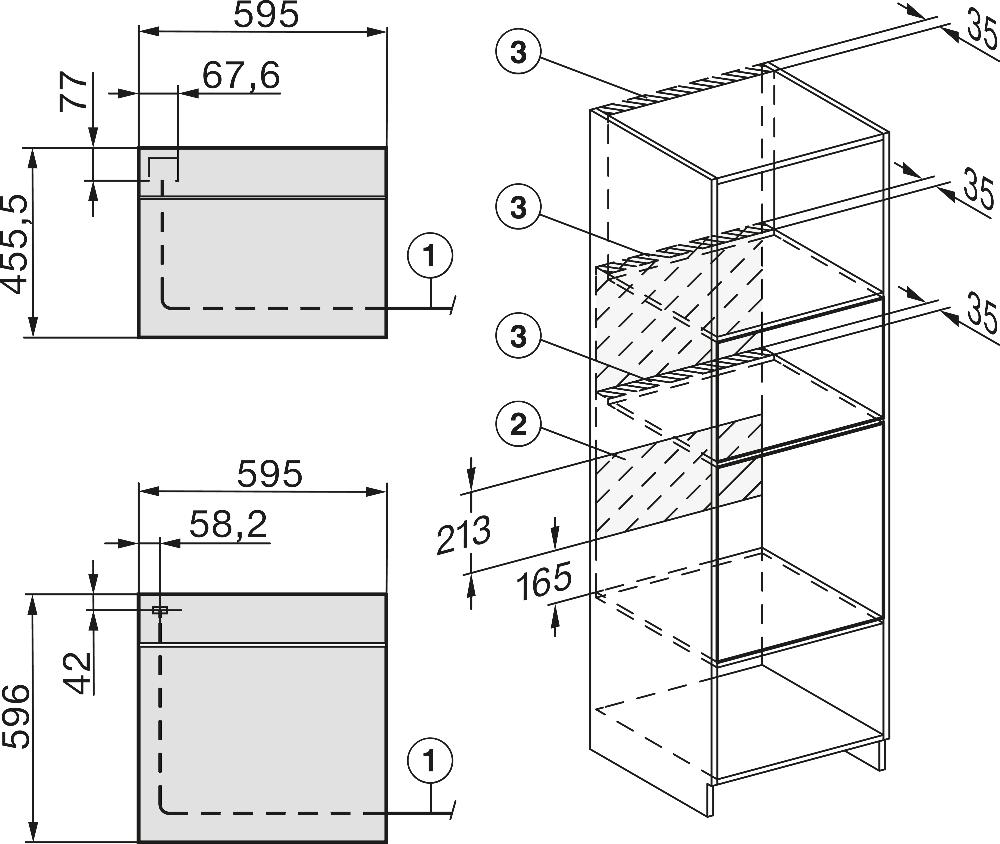 595
67,6
77
455,5
1
595
58,2
42
596
1
3
35
3
35
3
35
2
213
165