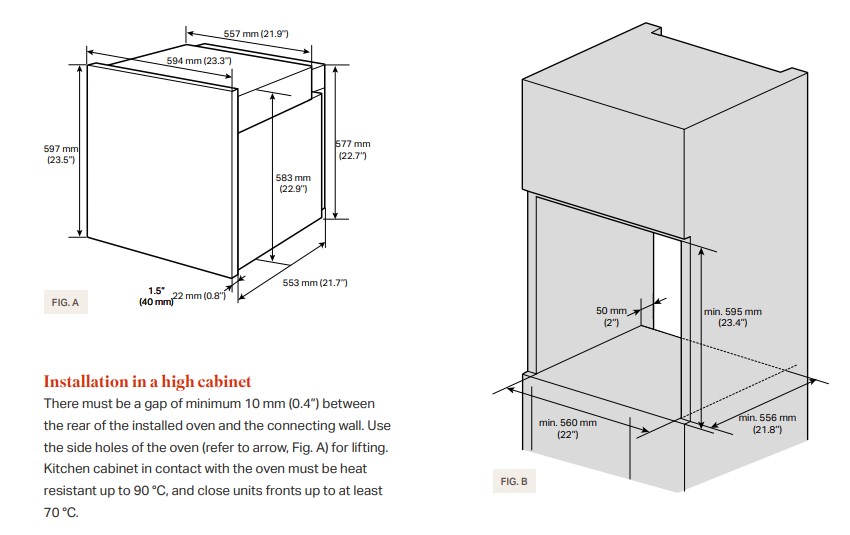 557 mm (21.9")

594 mm (23.3")

597 mm (23.5")

577 mm (22.7")

583 mm (22.9")

553 mm (21.7")

1.5" (40 mm)

22 mm (0.8")

FIG. A

Installation in a high cabinet

There must be a gap of minimum 10 mm (0.4") between the rear of the installed oven and the connecting wall. Use the side holes of the oven (refer to arrow, Fig. A) for lifting. Kitchen cabinet in contact with the oven must be heat resistant up to 90 °C, and close units fronts up to at least 70 °C.

50 mm (2")

min. 595 mm (23.4")

min. 560 mm (22")

min. 556 mm (21.8")

FIG. B