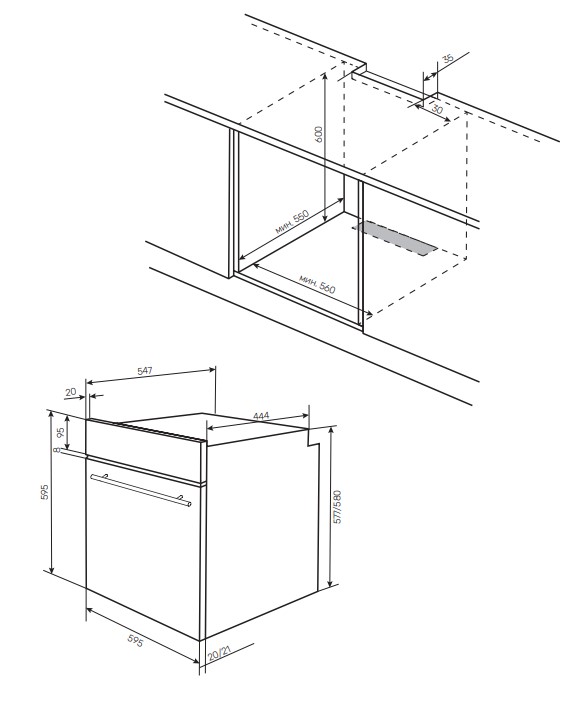 35
30
600
мин. 550
мин. 560
547
20
444
95
8
595
577/580
595
20/21