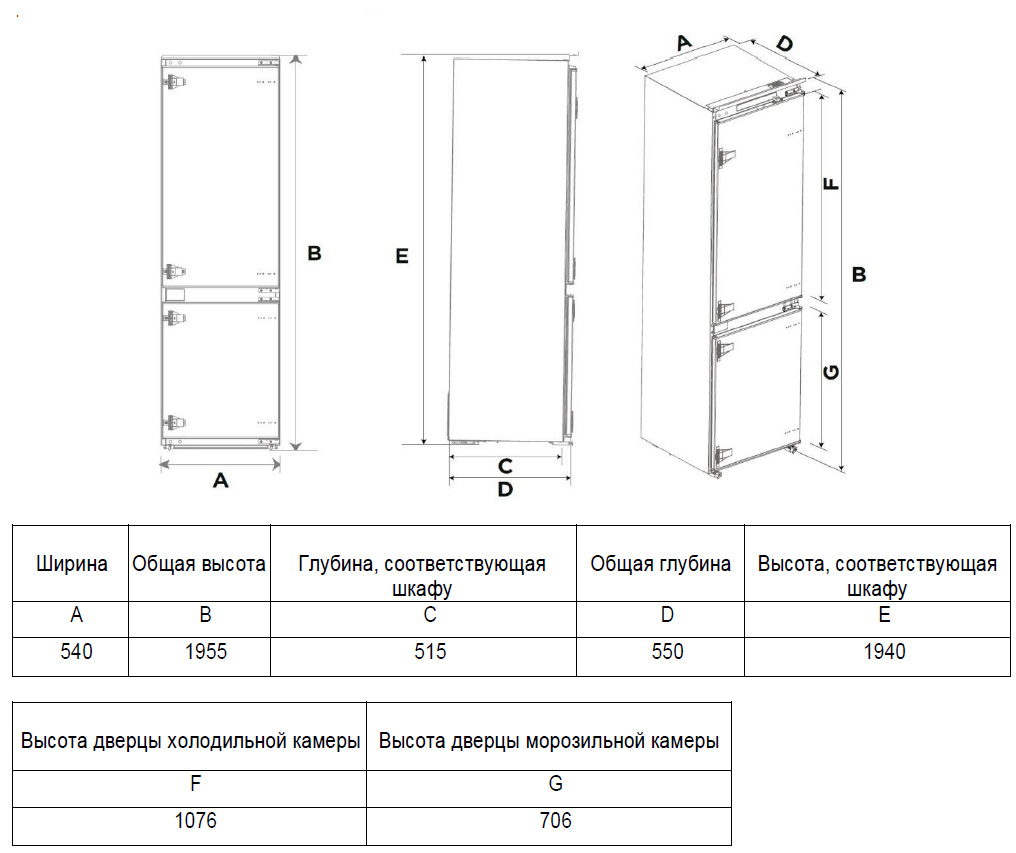 B

A

E

C

D

A

D

F

B

G

| Ширина | Общая высота | Глубина, соответствующая шкафу | Общая глубина | Высота, соответствующая шкафу |
|---|---|---|---|---|
| A | B | C | D | E |
| 540 | 1955 | 515 | 550 | 1940 |

| Высота дверцы холодильной камеры | Высота дверцы морозильной камеры |
|---|---|
| F | G |
| 1076 | 706 |