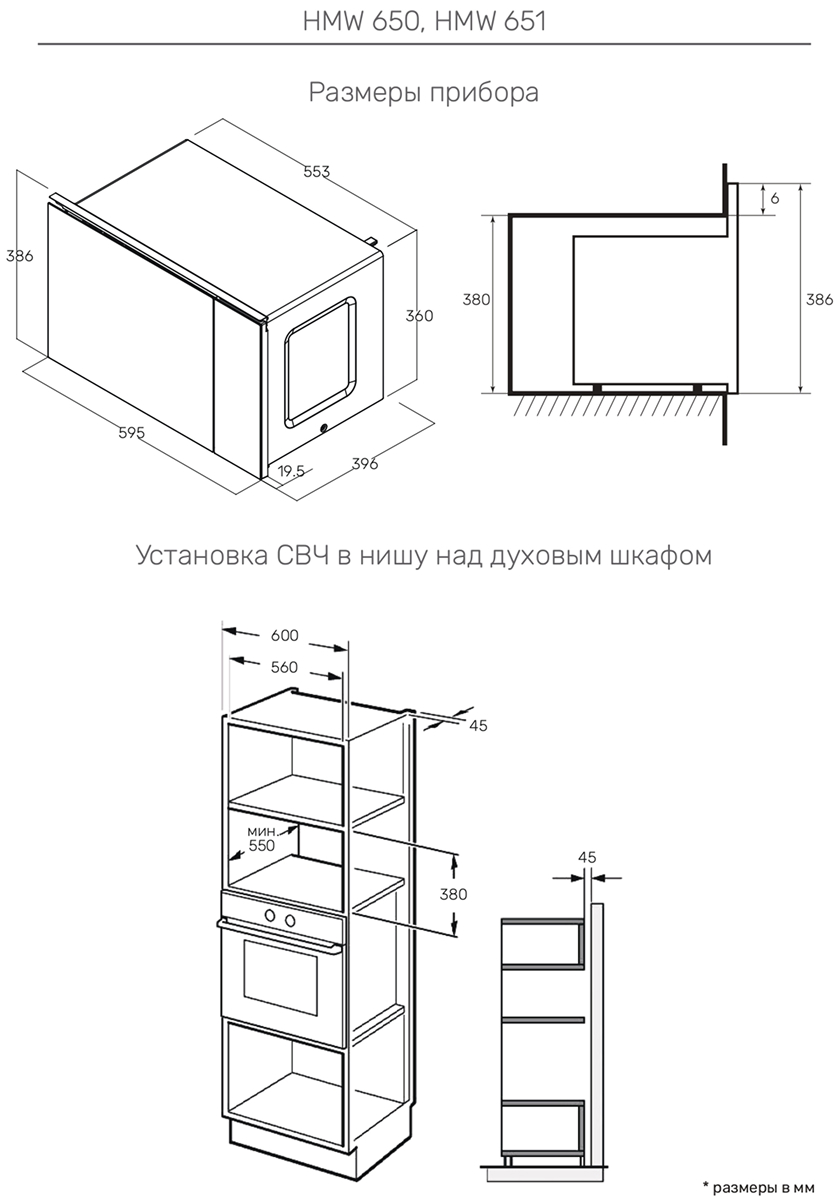 HMW 650, HMW 651

Размеры прибора

553
386
360
595
19.5
396

6
380
386

Установка СВЧ в нишу над духовым шкафом

600
560
45
мин.
550
380
45

* размеры в мм