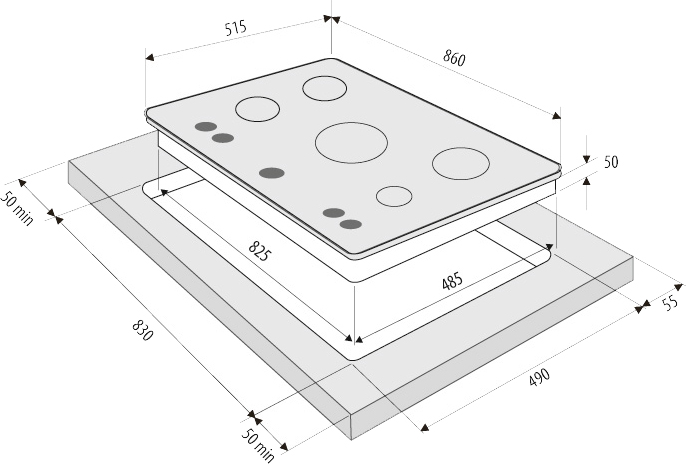 515
860
50
50 min
825
485
55
830
490
50 min