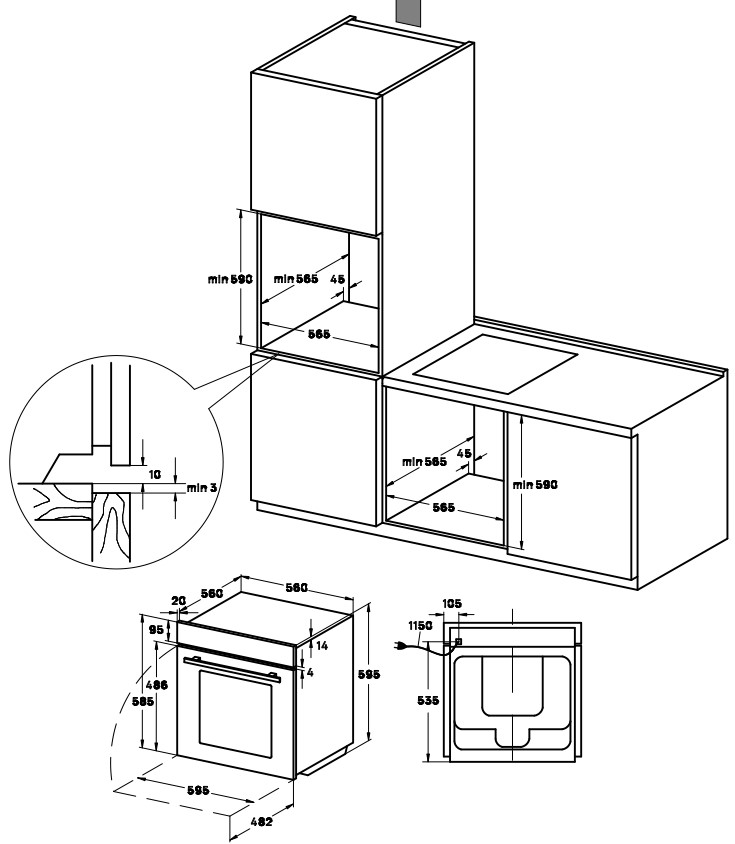 min 590
min 565
45
565
10
min 3
min 565
45
565
min 590
20
560
560
95
14
4
486
585
595
595
482
105
1150
535