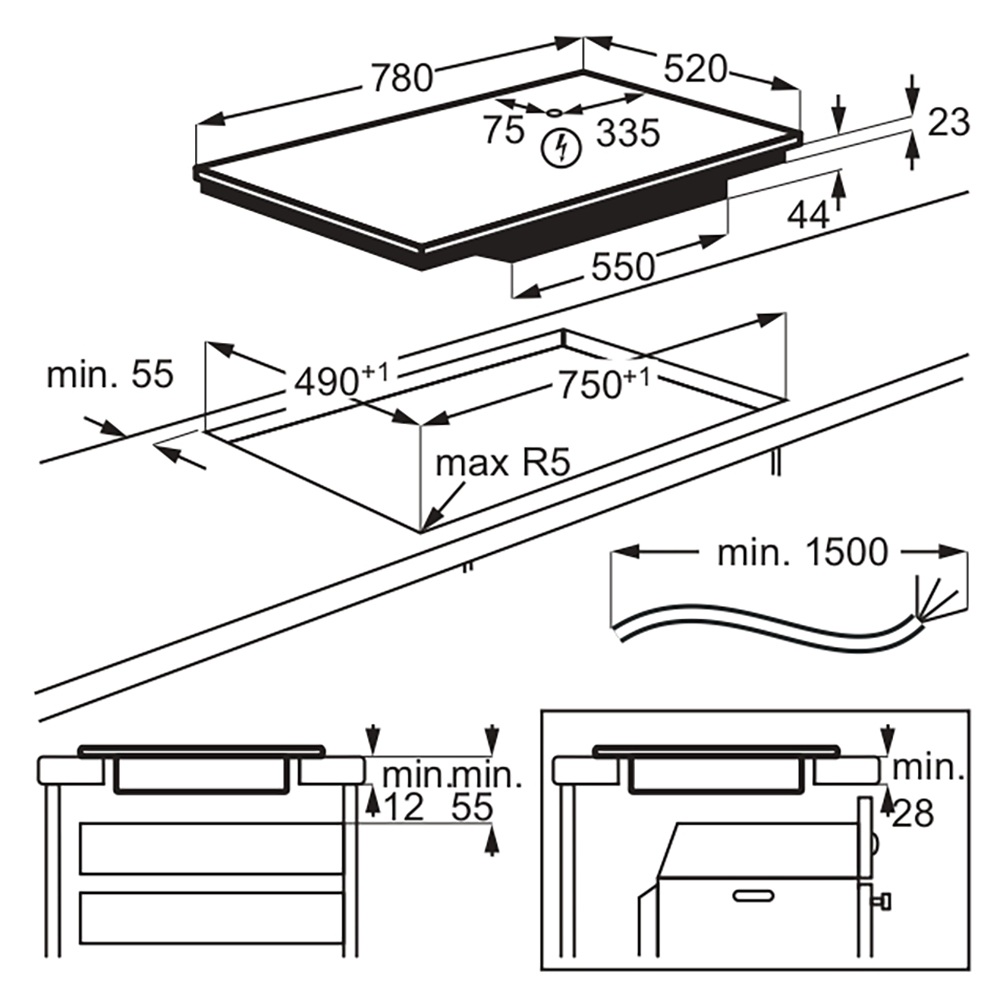 780
520
75
335
23
44
550
min. 55
$490^{+1}$
$750^{+1}$
max R5
min. 1500
min.
12
min.
55
min.
28