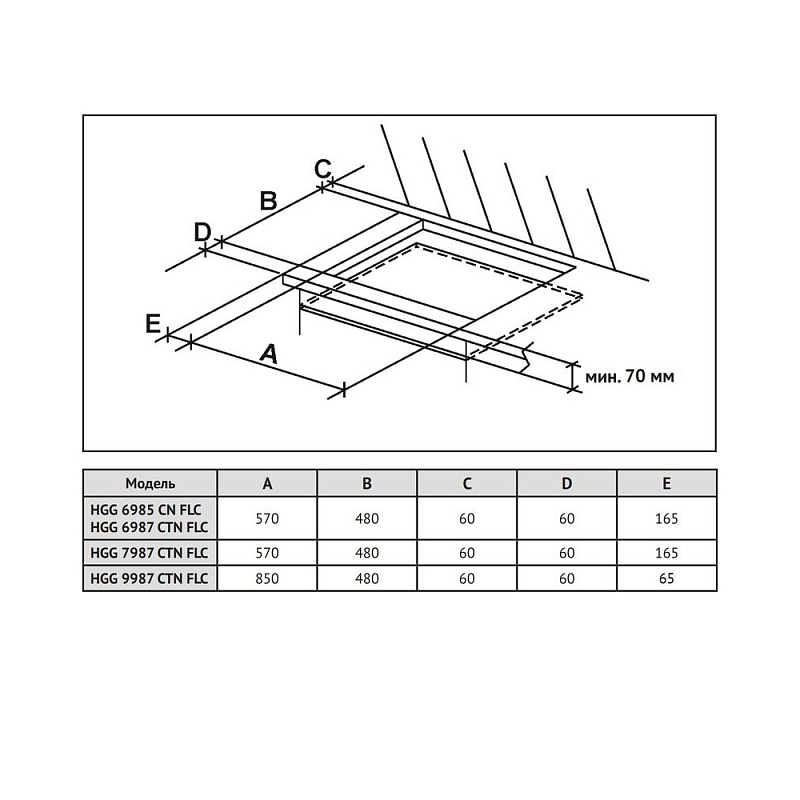 C
B
D
E
A
мин. 70 мм

| Модель | A | B | C | D | E |
|---|---|---|---|---|---|
| HGG 6985 CN FLC HGG 6987 CTN FLC | 570 | 480 | 60 | 60 | 165 |
| HGG 7987 CTN FLC | 570 | 480 | 60 | 60 | 165 |
| HGG 9987 CTN FLC | 850 | 480 | 60 | 60 | 65 |