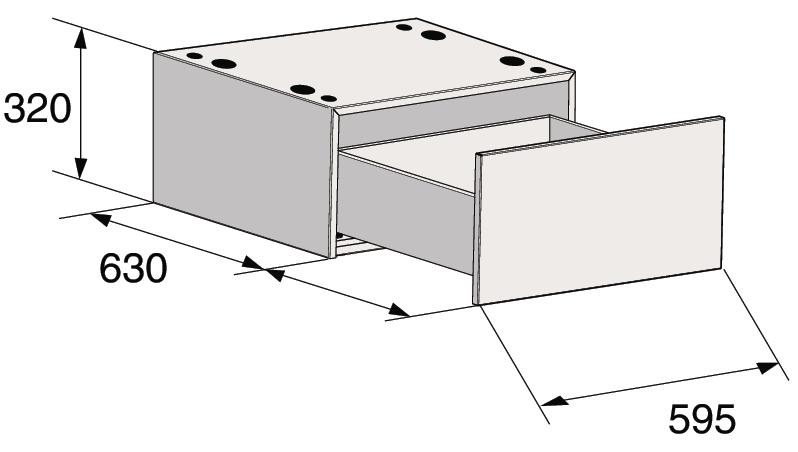 320

630

595