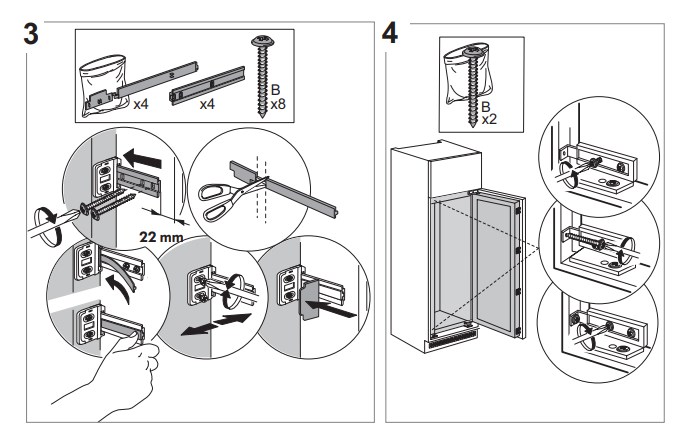 3

x4

x4

B
x8

22 mm

4

B
x2