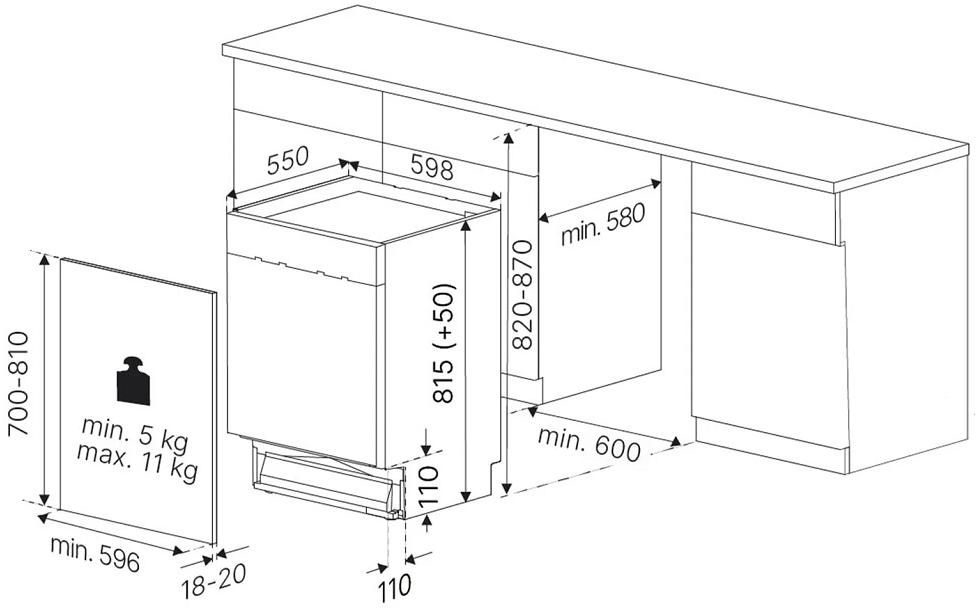 550
598
min. 580
820-870
815 (+50)
700-810
min. 5 kg
max. 11 kg
min. 600
110
min. 596
18-20
110