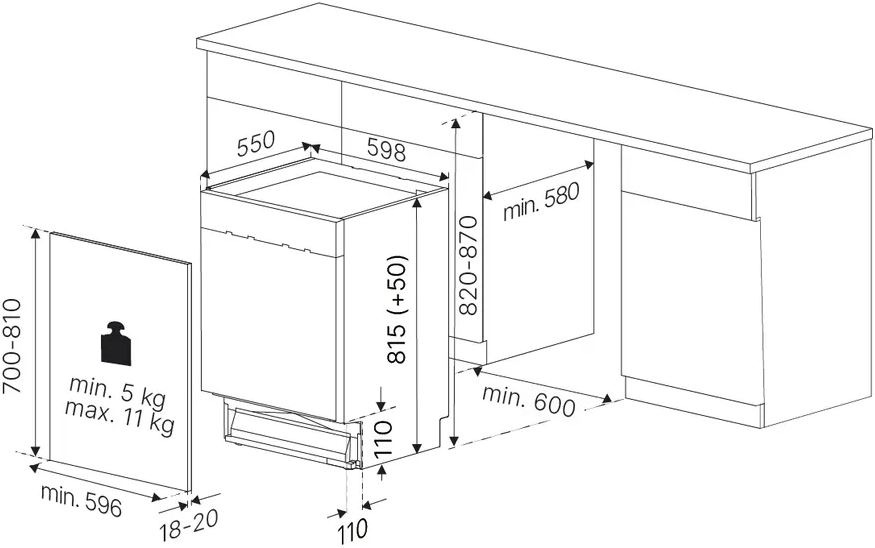 550
598
min. 580
820-870
815 (+50)
700-810
min. 5 kg
max. 11 kg
min. 600
110
min. 596
18-20
110