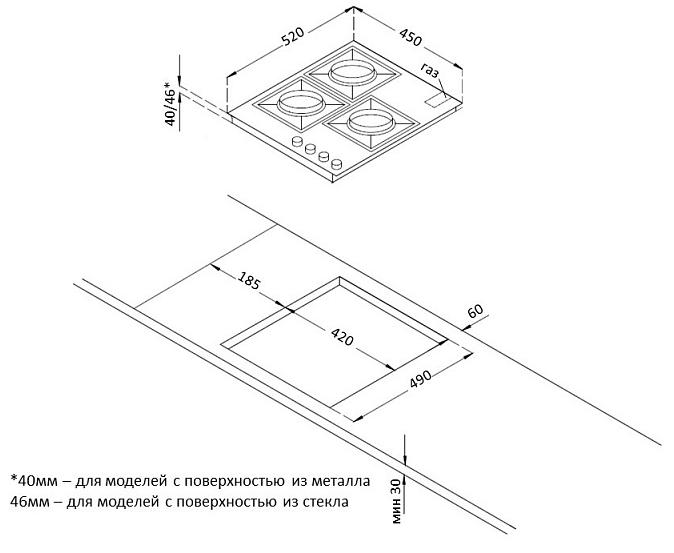 520

450

газ

40/46*

185

60

420

490

мин 30

*40мм – для моделей с поверхностью из металла
46мм – для моделей с поверхностью из стекла