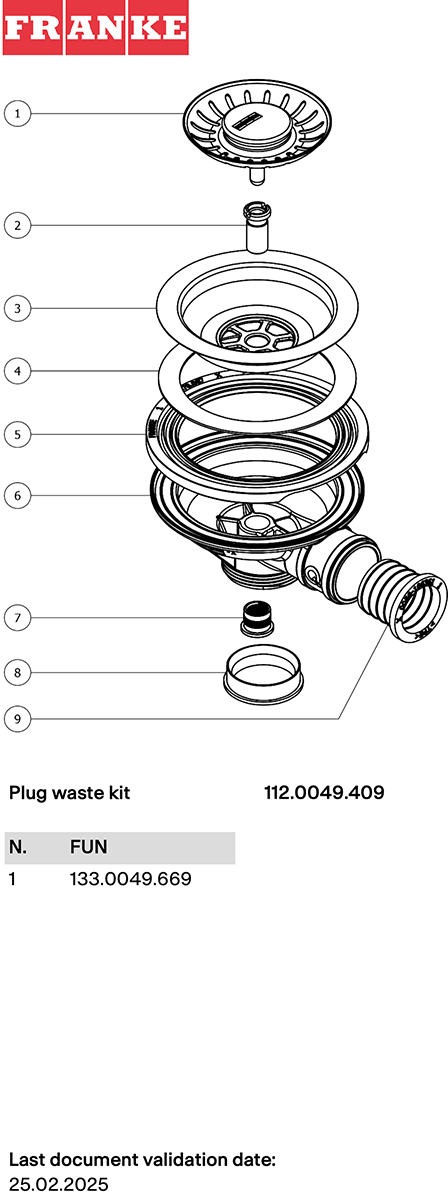 FRANKE

1
2
3
4
5
6
7
8
9

Plug waste kit 112.0049.409

| N. | FUN |
|---|---|
| 1 | 133.0049.669 |

Last document validation date:
25.02.2025