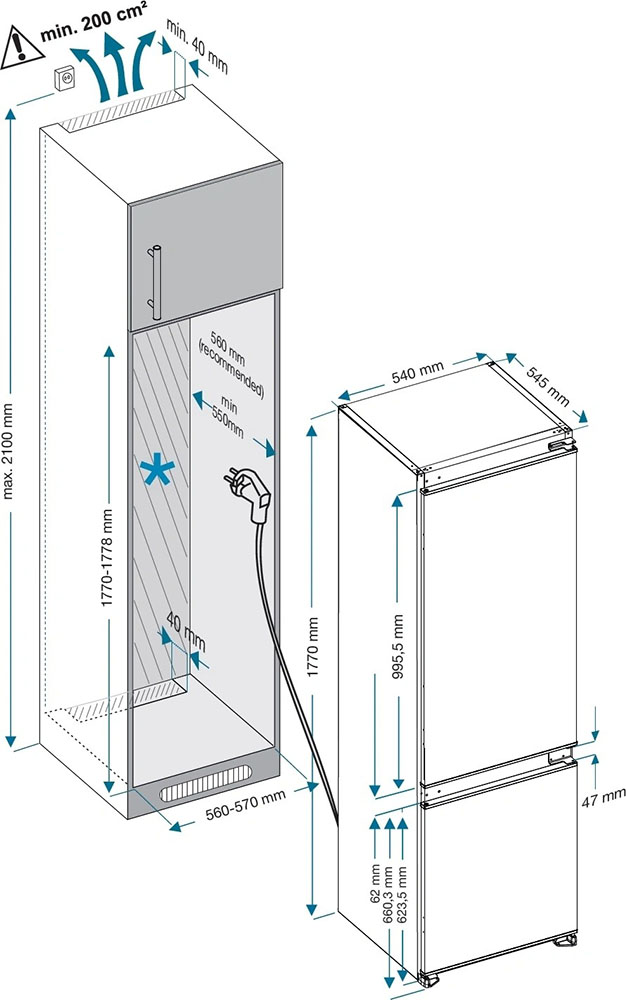 min. 200 cm²

min. 40 mm

max. 2100 mm

560 mm (recommended)

min 550mm

*

1770-1778 mm

40 mm

560-570 mm

540 mm

545 mm

1770 mm

995,5 mm

47 mm

62 mm

660,3 mm

623,5 mm